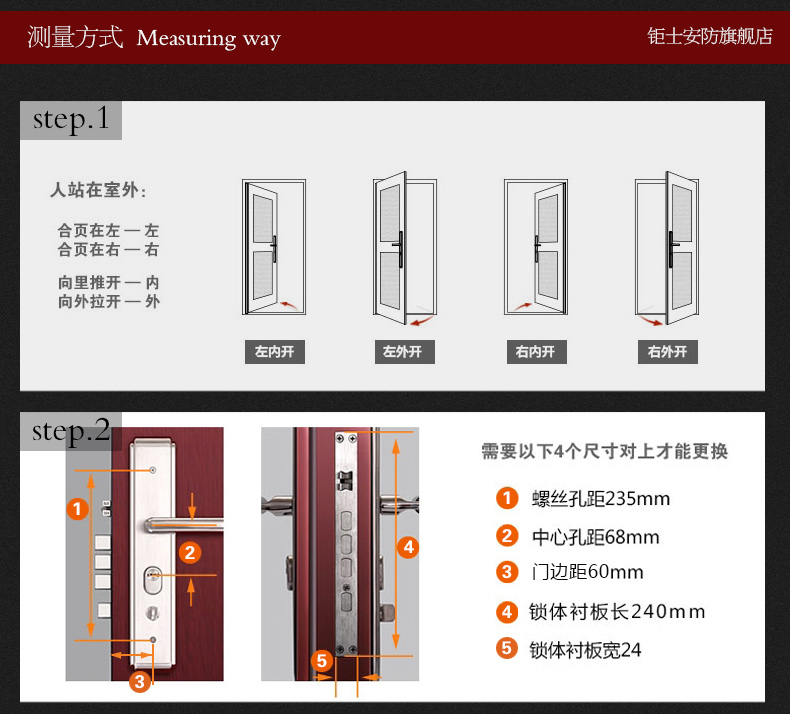 测量方式 Measuring way

钜士安防旗舰店

step.1

人站在室外：

合页在左 — 左
合页在右 — 右

向里推开 — 内
向外拉开 — 外

左内开

左外开

右内开

右外开

step.2

1

2

3

4

5

需要以下4个尺寸对上才能更换

1 螺丝孔距235mm

2 中心孔距68mm

3 门边距60mm

4 锁体衬板长240mm

5 锁体衬板宽24