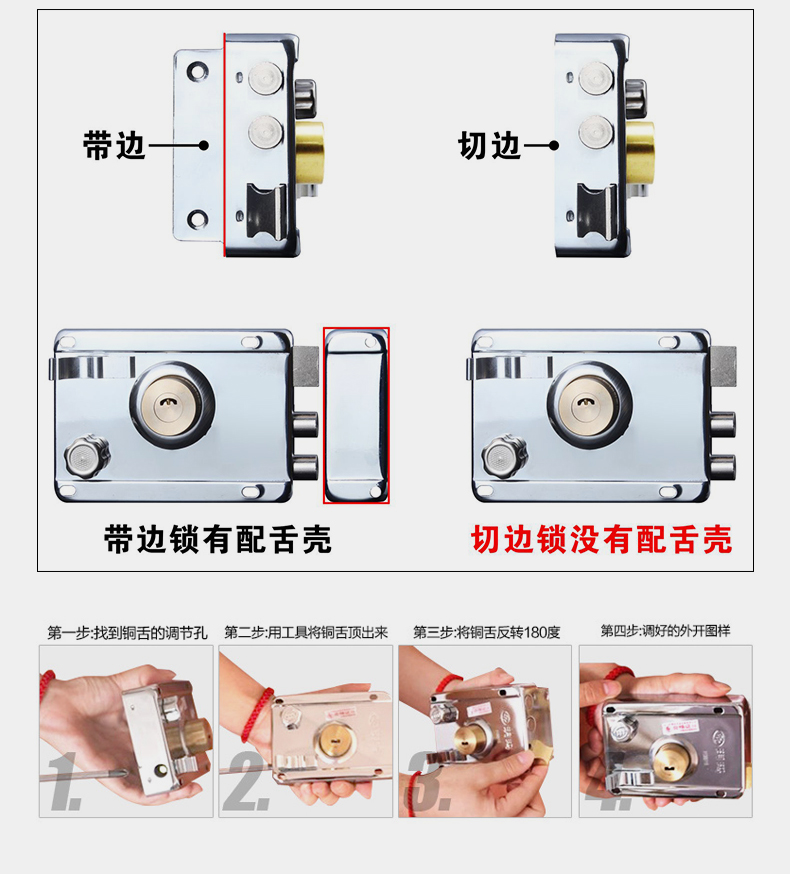 带边

切边

带边锁有配舌壳

切边锁没有配舌壳

第一步:找到铜舌的调节孔

第二步:用工具将铜舌顶出来

第三步:将铜舌反转180度

第四步:调好的外开图样

1.

2.

3.

4.