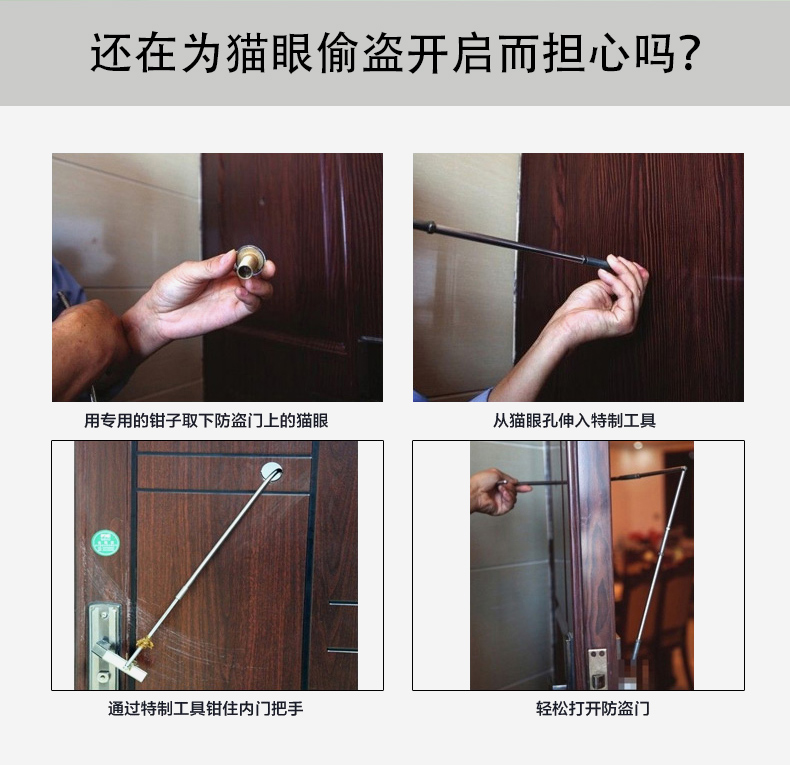 还在为猫眼偷盗开启而担心吗?

用专用的钳子取下防盗门上的猫眼

从猫眼孔伸入特制工具

通过特制工具钳住内门把手

轻松打开防盗门