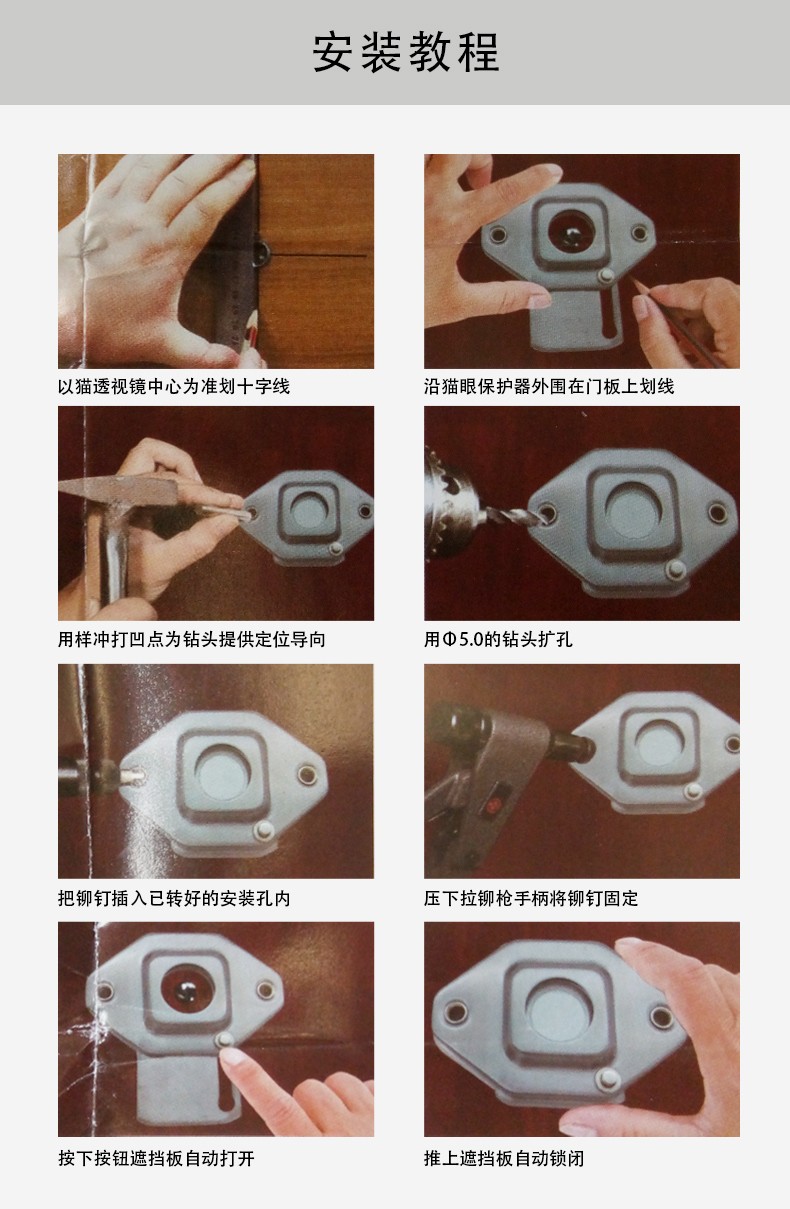 安装教程

以猫透视镜中心为准划十字线

沿猫眼保护器外围在门板上划线

用样冲打凹点为钻头提供定位导向

用Φ5.0的钻头扩孔

把铆钉插入已转好的安装孔内

压下拉铆枪手柄将铆钉固定

按下按钮遮挡板自动打开

推上遮挡板自动锁闭