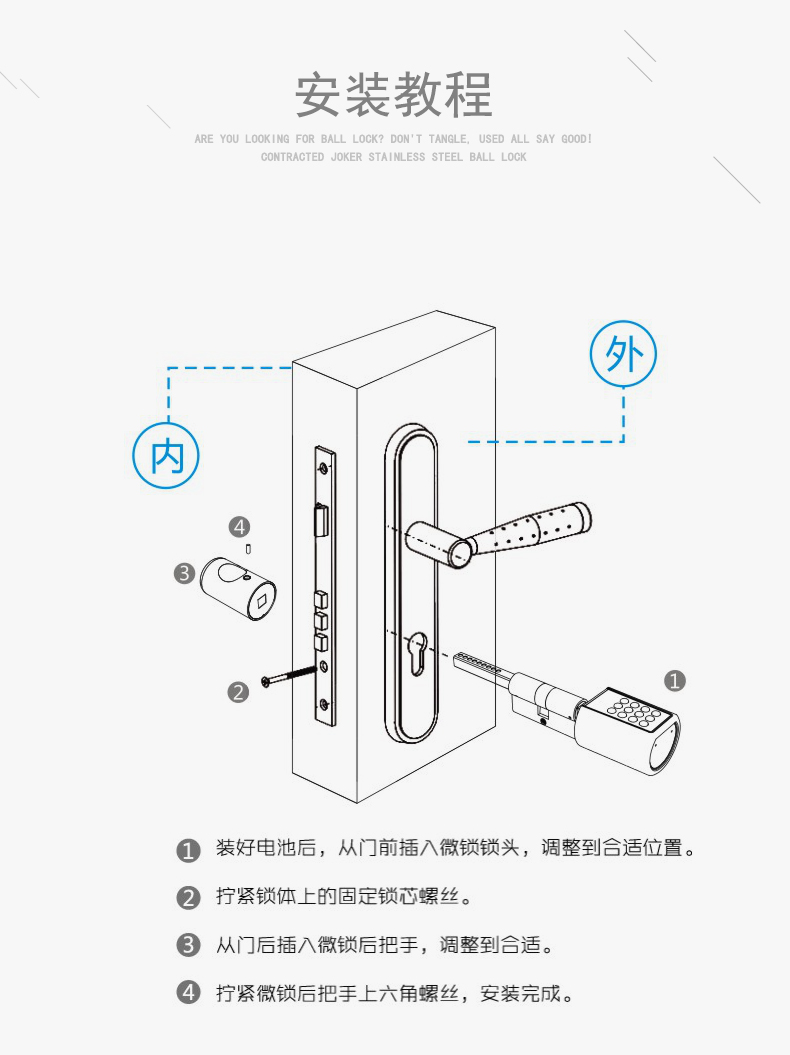 安装教程

ARE YOU LOOKING FOR BALL LOCK? DON'T TANGLE, USED ALL SAY GOOD!
CONTRACTED JOKER STAINLESS STEEL BALL LOCK

外

内

4

3

2

1

1 装好电池后，从门前插入微锁锁头，调整到合适位置。

2 拧紧锁体上的固定锁芯螺丝。

3 从门后插入微锁后把手，调整到合适。

4 拧紧微锁后把手上六角螺丝，安装完成。