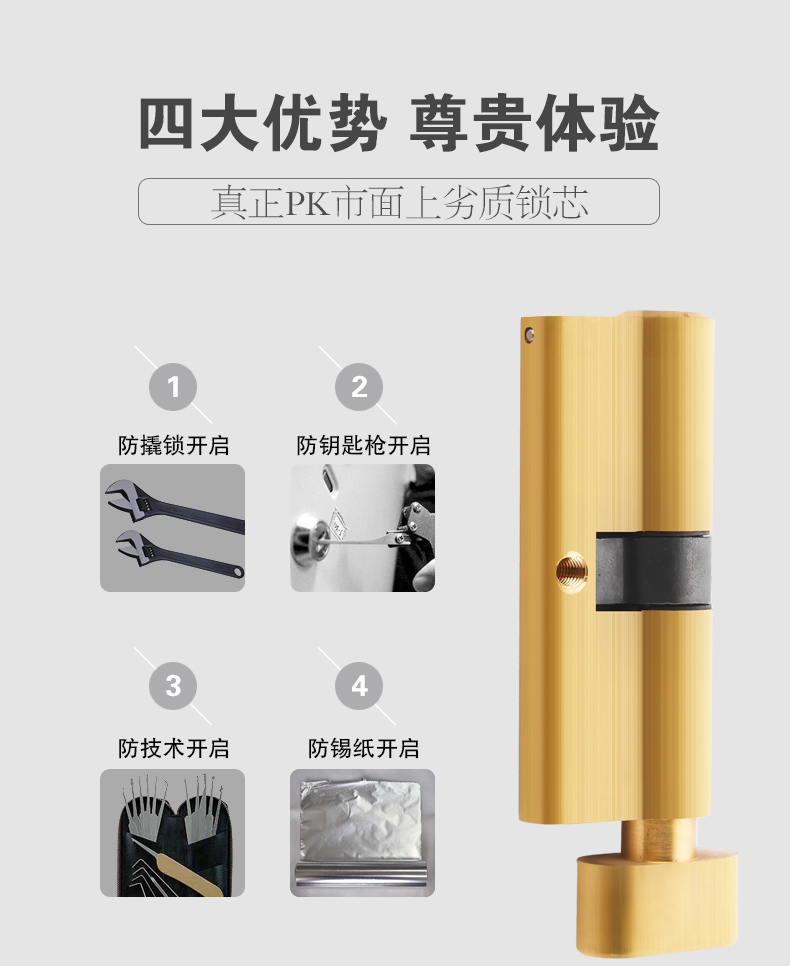 四大优势 尊贵体验

真正PK市面上劣质锁芯

1
防撬锁开启

2
防钥匙枪开启

3
防技术开启

4
防锡纸开启