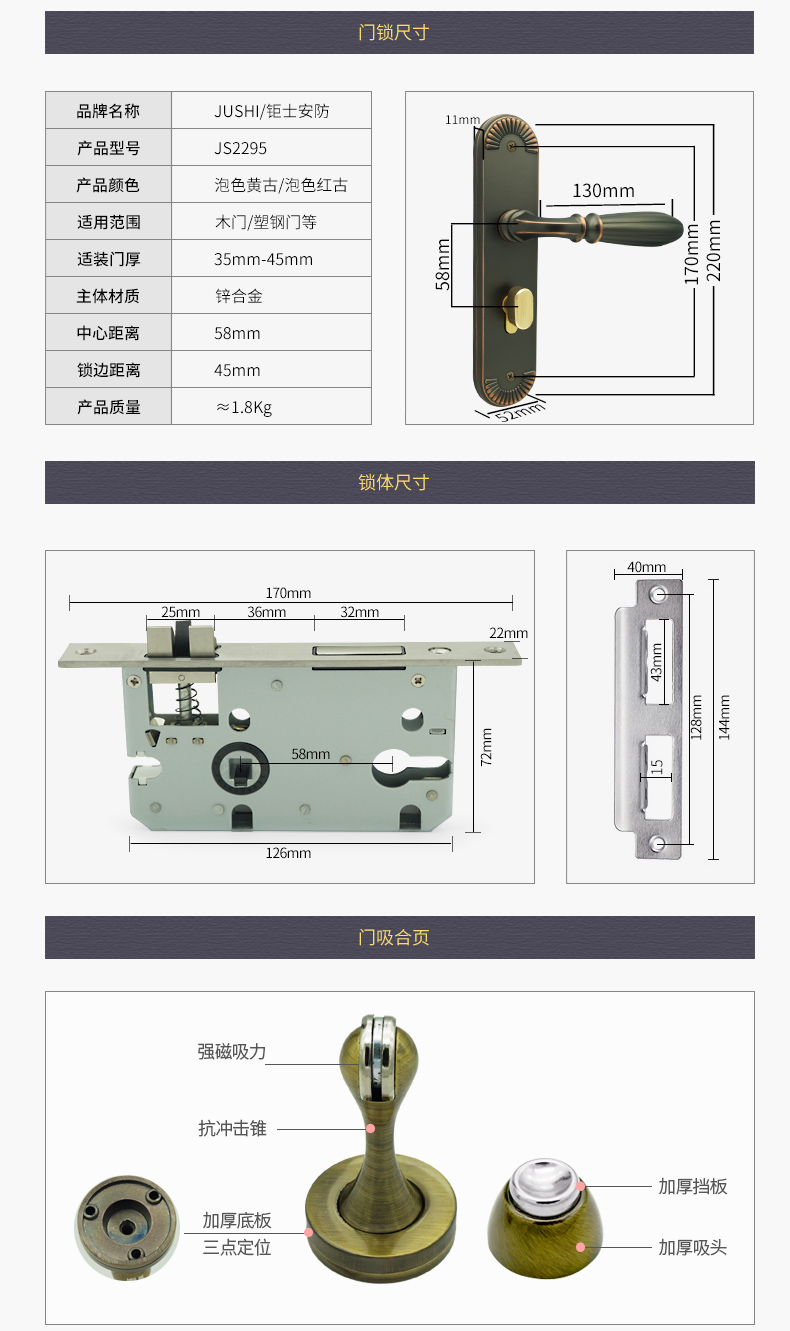 门锁尺寸

| 品牌名称 | JUSHI/钜士安防 |
|---|---|
| 产品型号 | JS2295 |
| 产品颜色 | 泡色黄古/泡色红古 |
| 适用范围 | 木门/塑钢门等 |
| 适装门厚 | 35mm-45mm |
| 主体材质 | 锌合金 |
| 中心距离 | 58mm |
| 锁边距离 | 45mm |
| 产品质量 | ≈1.8Kg |

11mm
130mm
58mm
170mm
220mm
52mm

锁体尺寸

170mm
25mm
36mm
32mm
22mm
58mm
72mm
126mm

40mm
43mm
15
128mm
144mm

门吸合页

强磁吸力
抗冲击锥
加厚底板
三点定位
加厚挡板
加厚吸头